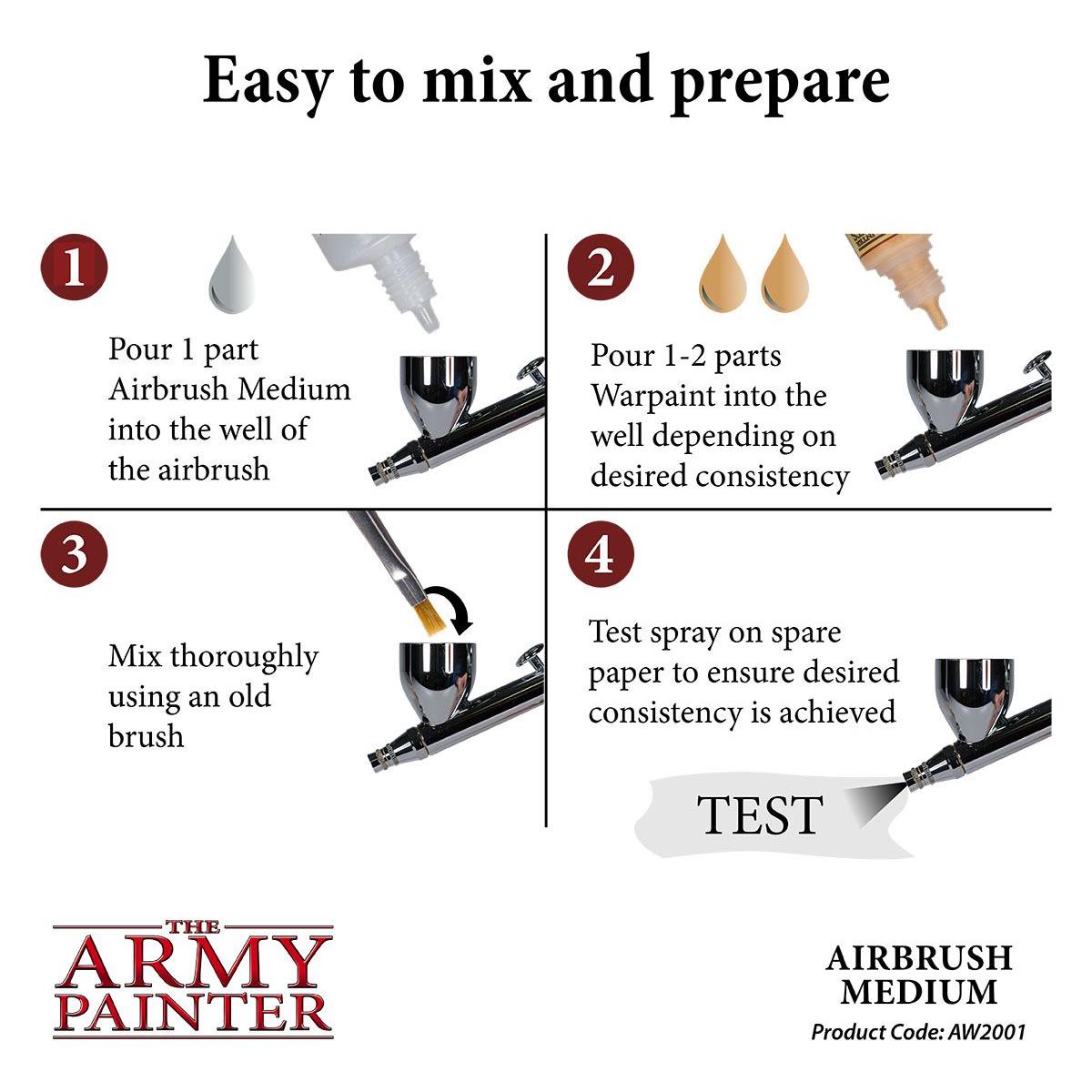 Easy to mix and prepare

1

Pour 1 part Airbrush Medium into the well of the airbrush

2

Pour 1-2 parts Warpaint into the well depending on desired consistency

3

Mix thoroughly using an old brush

4

Test spray on spare paper to ensure desired consistency is achieved

TEST

THE ARMY PAINTER

AIRBRUSH MEDIUM

Product Code: AW2001